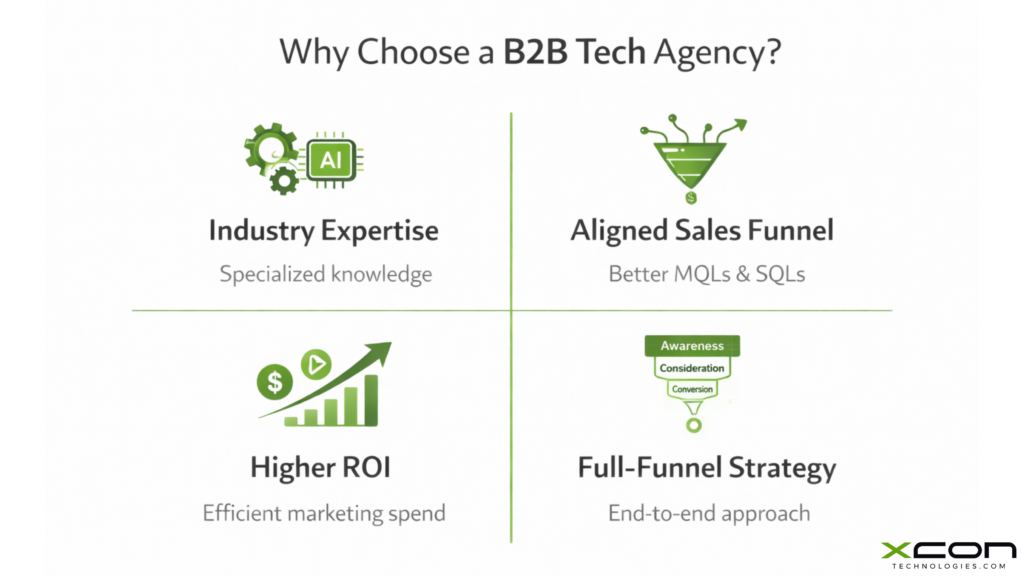 Why Choose a B2B Tech Agency?

AI

Industry Expertise

Specialized knowledge

$

Aligned Sales Funnel

Better MQLs & SQLs

$

Higher ROI

Efficient marketing spend

Awareness

Consideration

Conversion

Full-Funnel Strategy

End-to-end approach

XCON

TECHNOLOGIES.COM